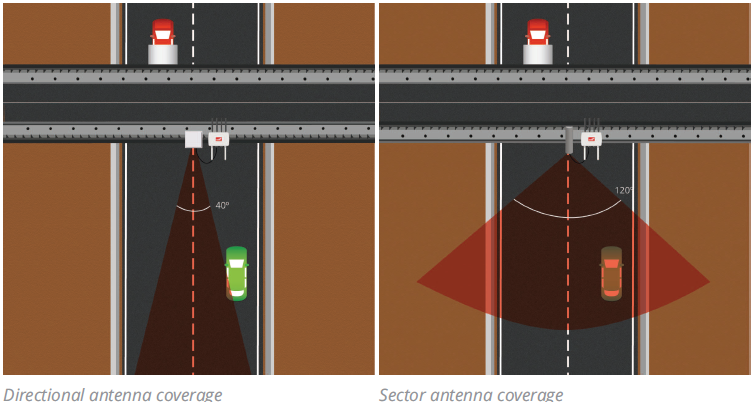 40º

Directional antenna coverage

120º

Sector antenna coverage